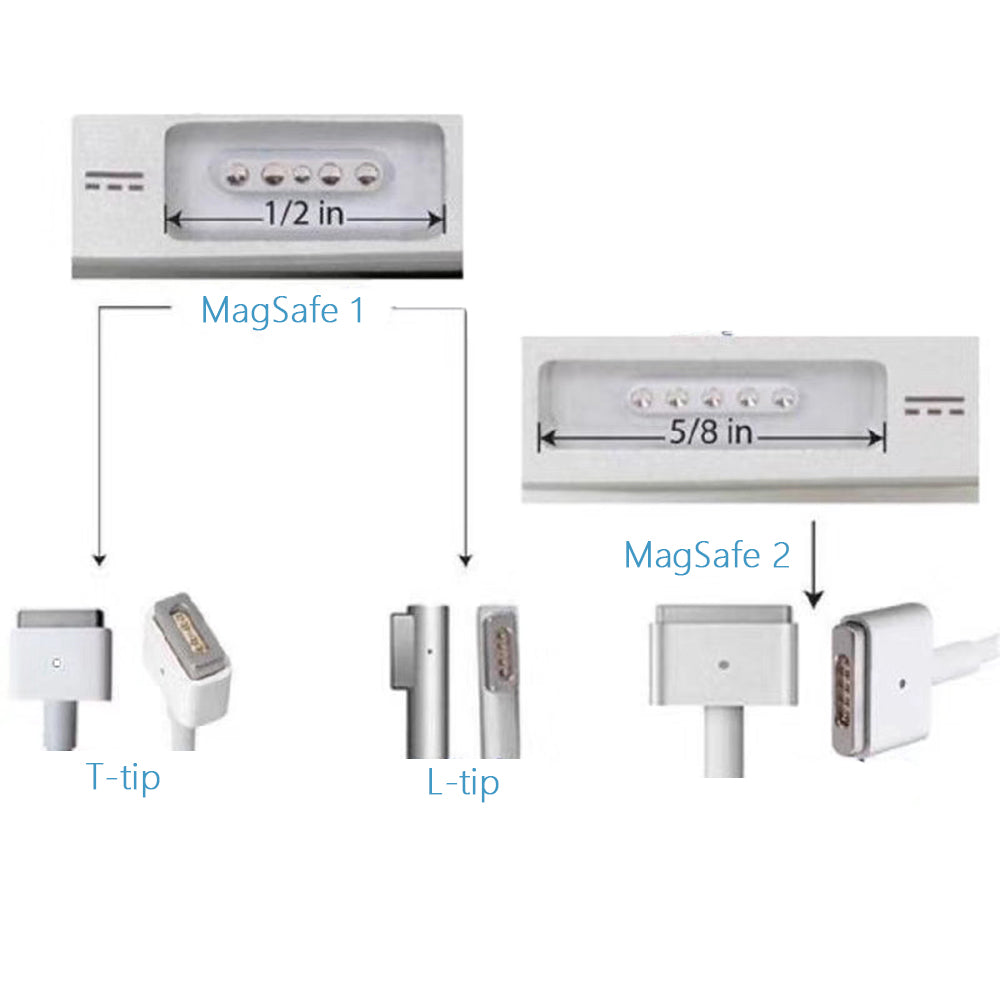 1/2 in

MagSafe 1

5/8 in

MagSafe 2

T-tip

L-tip