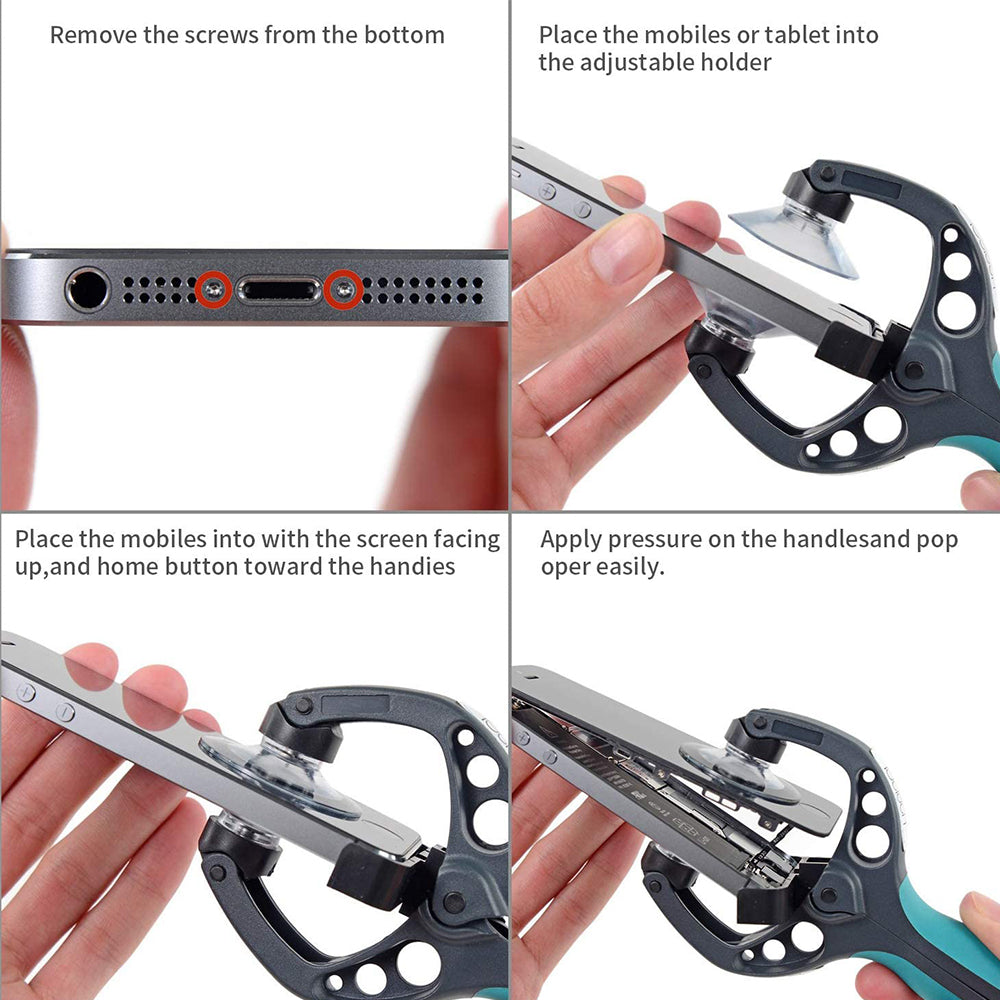 Remove the screws from the bottom

Place the mobiles or tablet into the adjustable holder

Place the mobiles into with the screen facing up,and home button toward the handies

Apply pressure on the handlesand pop oper easily.