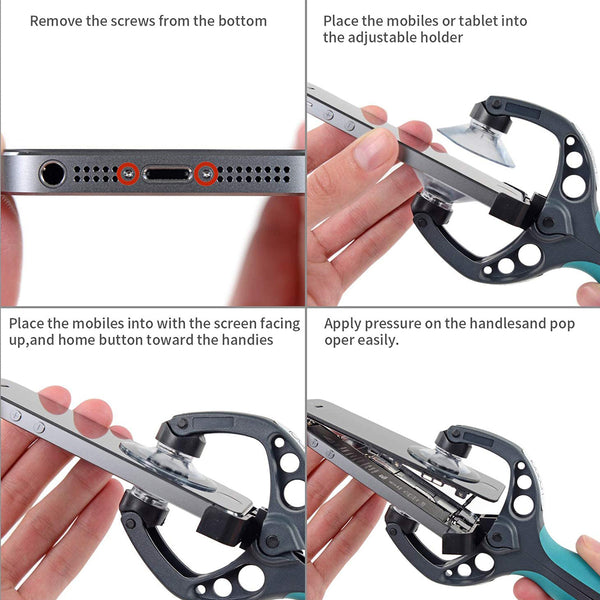 Remove the screws from the bottom

Place the mobiles or tablet into the adjustable holder

Place the mobiles into with the screen facing up,and home button toward the handies

Apply pressure on the handlesand pop oper easily.