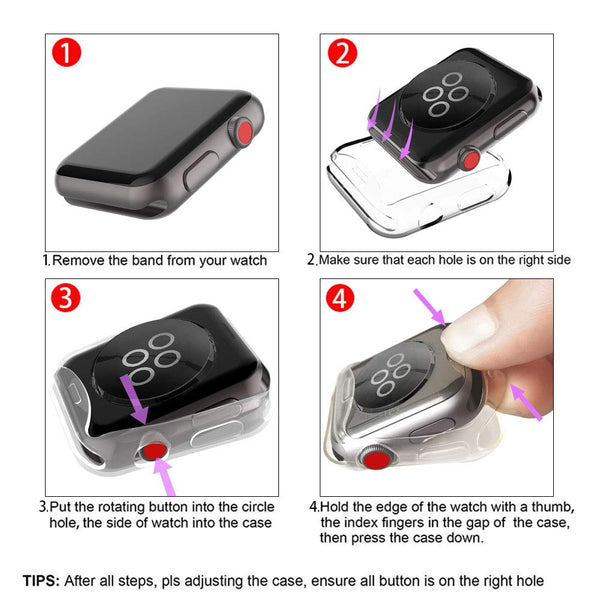 1

1.Remove the band from your watch

2

2.Make sure that each hole is on the right side

3

3.Put the rotating button into the circle hole, the side of watch into the case

4

4.Hold the edge of the watch with a thumb, the index fingers in the gap of the case, then press the case down.

TIPS: After all steps, pls adjusting the case, ensure all button is on the right hole